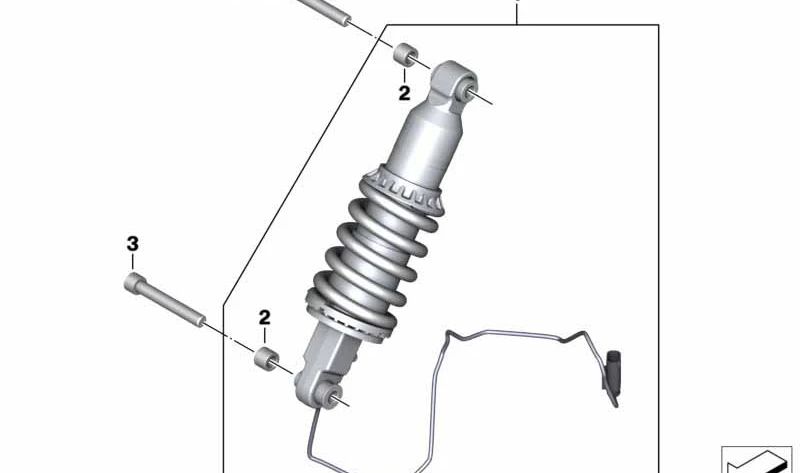 2
3
2