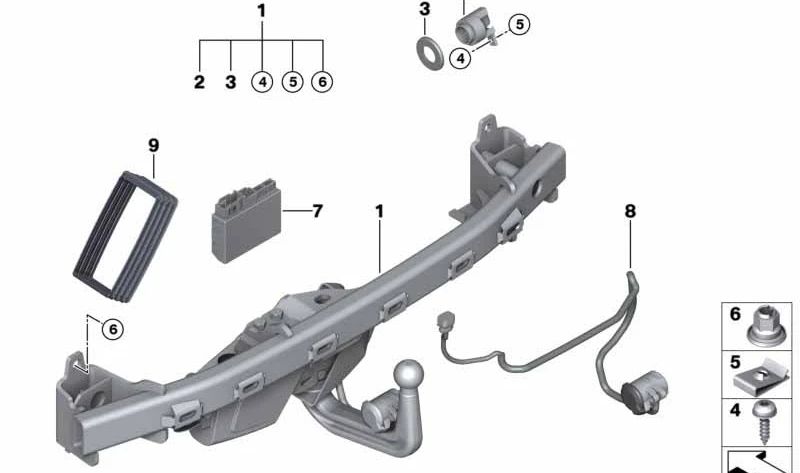 1
2 3 4 5 6
3
5
4
9
7
1
8
6
6
5
4