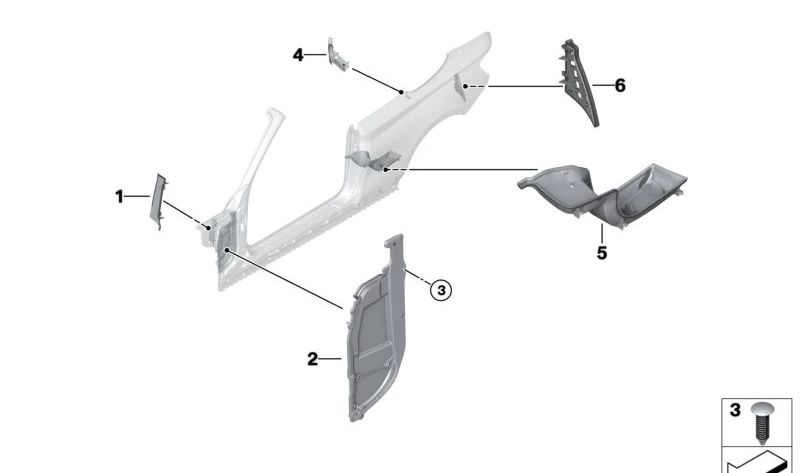 4
6
1
5
3
2
3