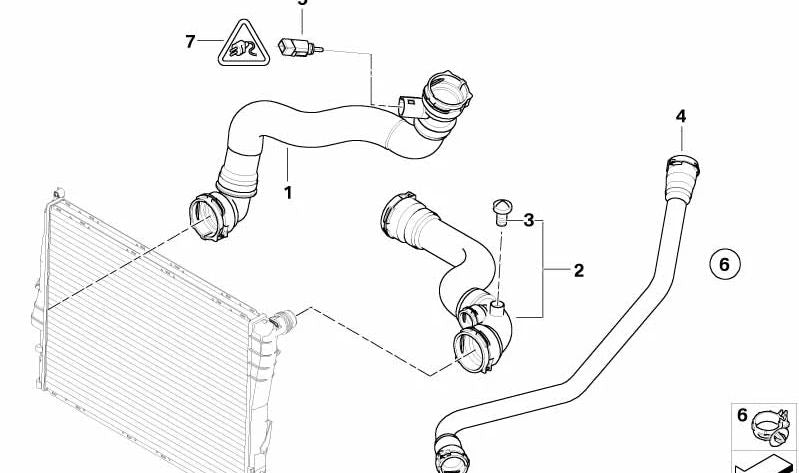 5
7
1
4
3
2
6
6