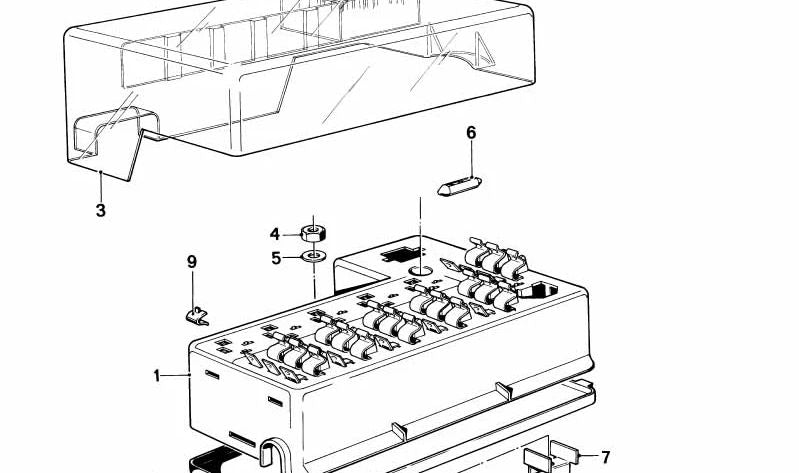 6
3
4
5
9
1
7