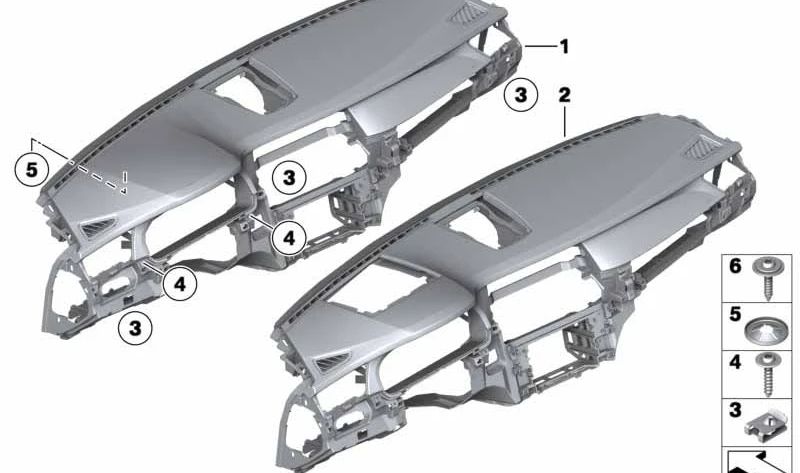 1
3
2
5
3
4
4
3
6
5
4
3