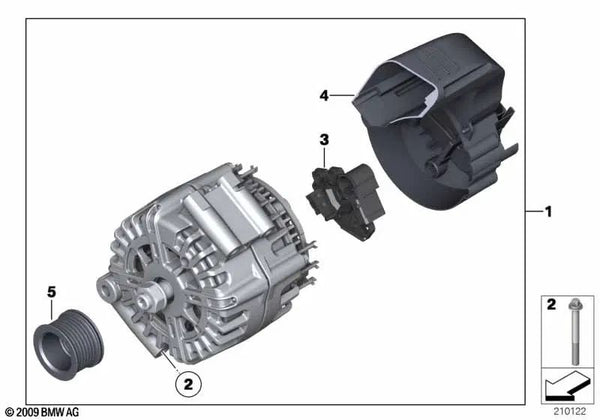 4

3

1

5

2

2

© 2009 BMW AG

210122