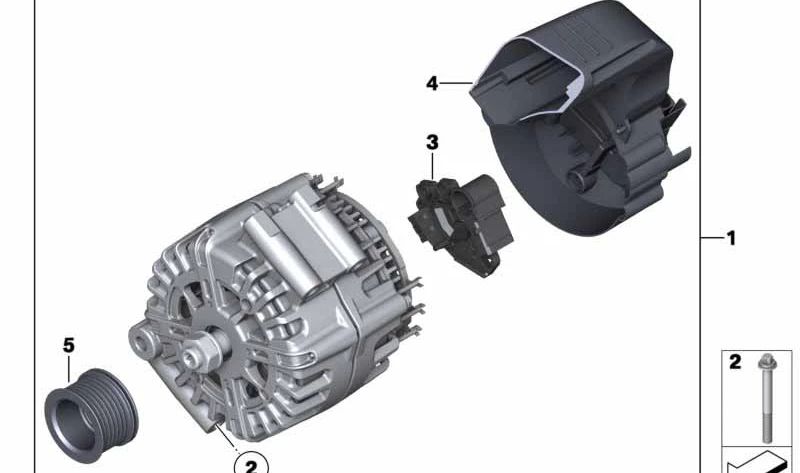 4
3
1
5
2
2