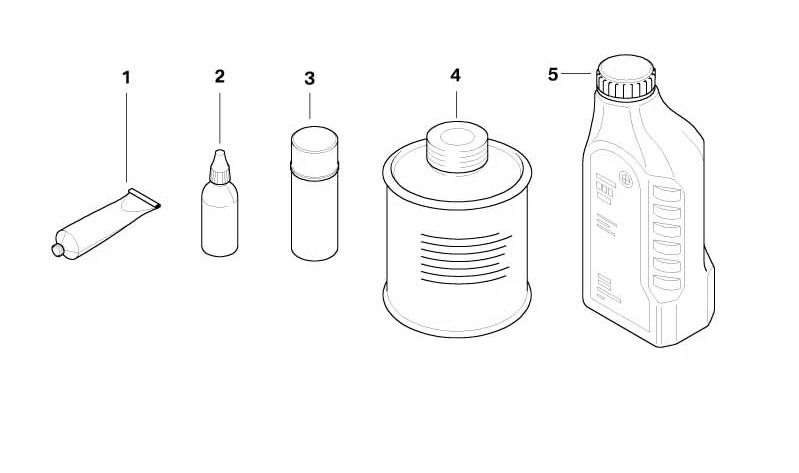 1
2
3
4
5