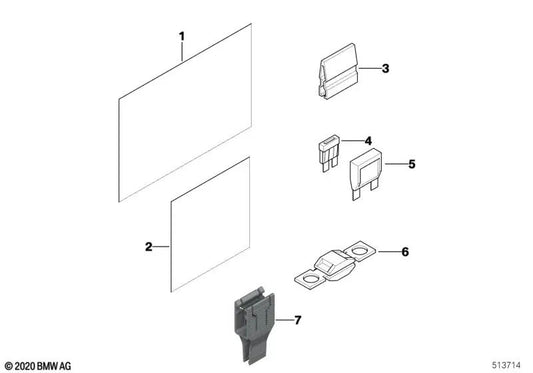 1
3
4
5
2
6
7
© 2020 BMW AG
513714