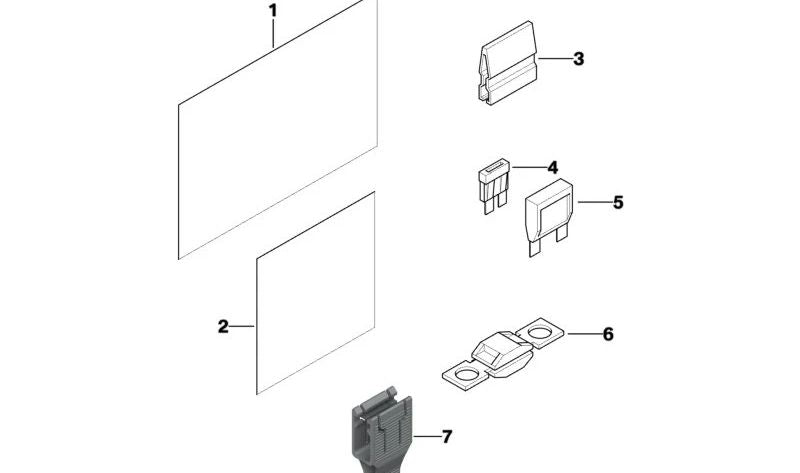 1
3
4
5
2
6
7