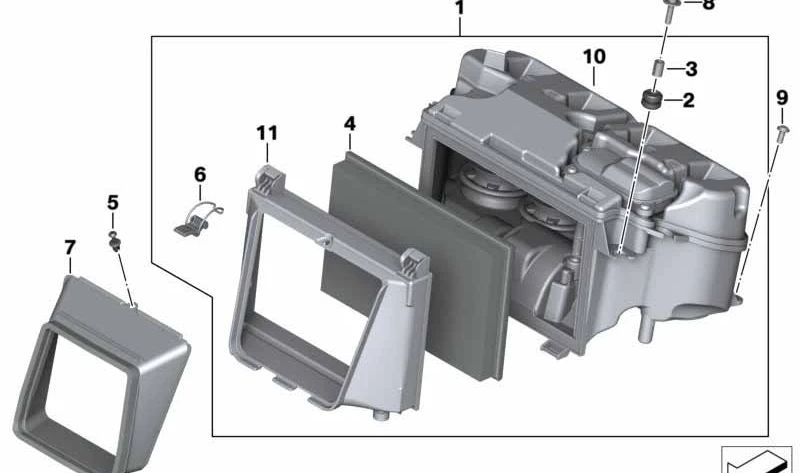 1
8
10
3
2
9
11
4
6
5
7