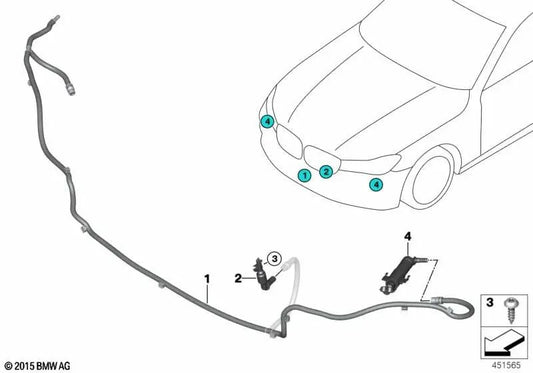 4
1
2
4
4
3
2
1
3
© 2015 BMW AG
451565