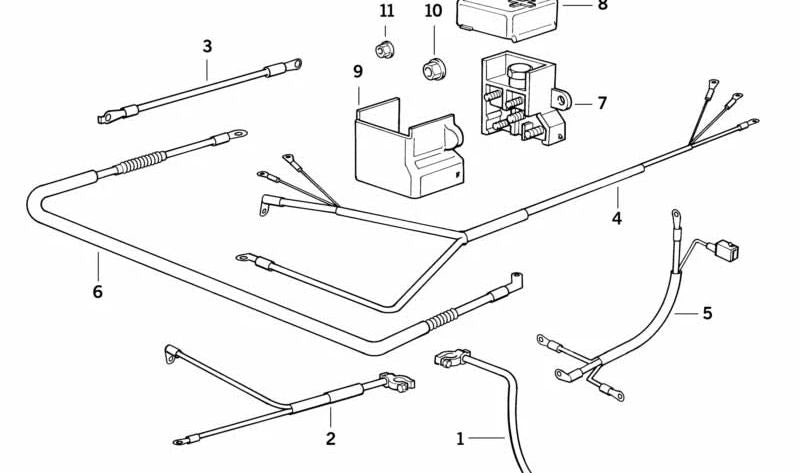 11
10
8
3
9
7
4
6
5
2
1