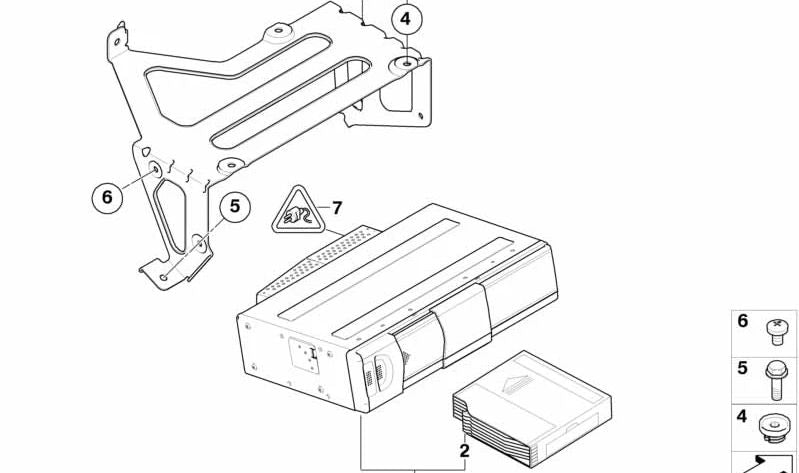 4
6
5
7
2
6
5
4