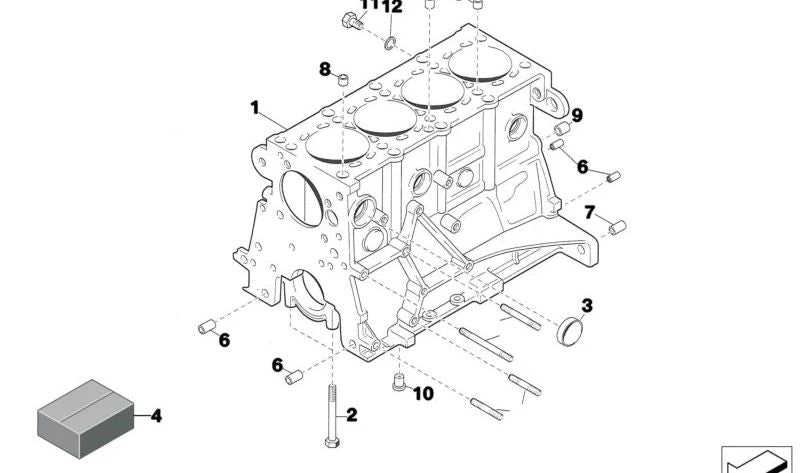 11
12
8
1
9
6
7
3
6
6
10
2
4