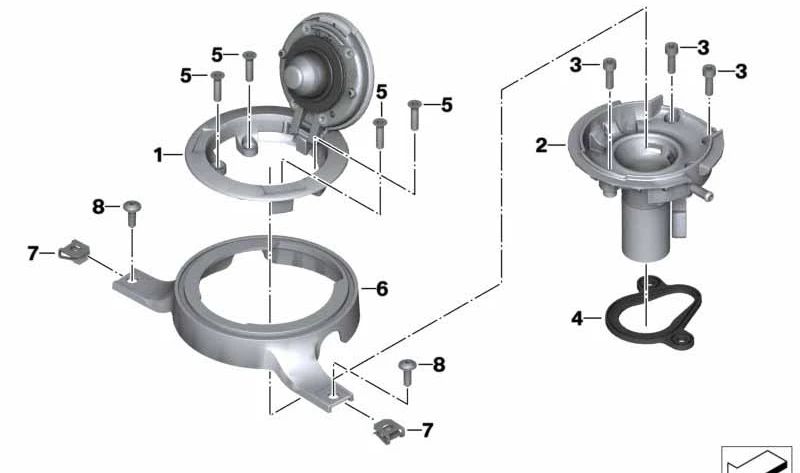 5
5
5
5
1
8
7
6
8
7
3
3
3
2
4