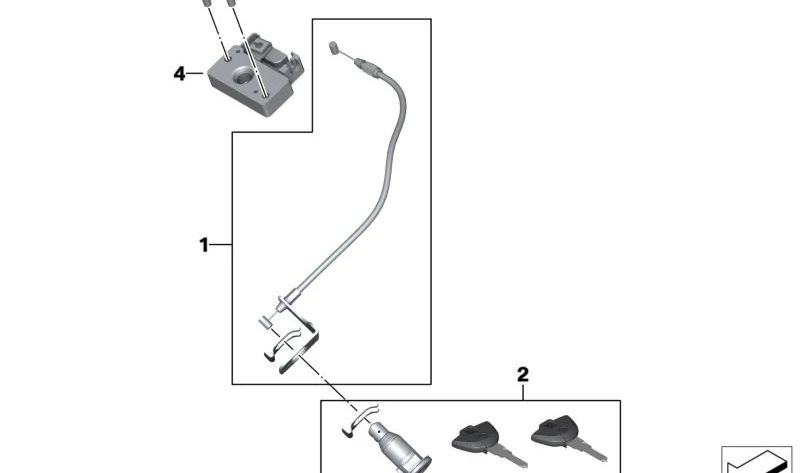 4
1
2