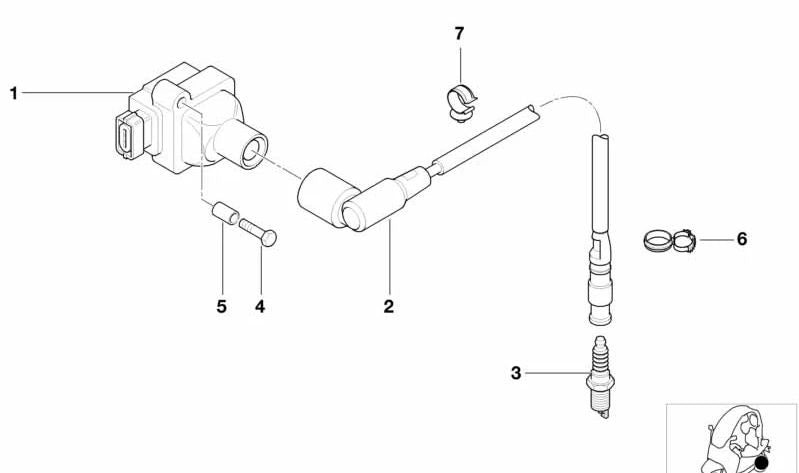 7
1
6
5
4
2
3