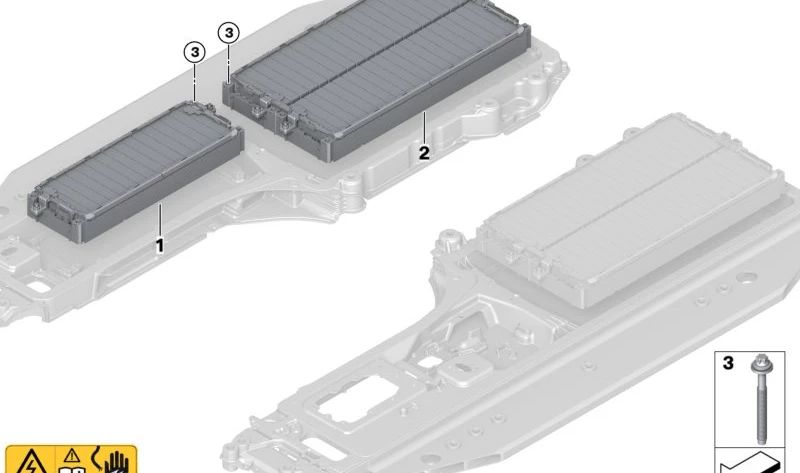 3
3
2
1
3