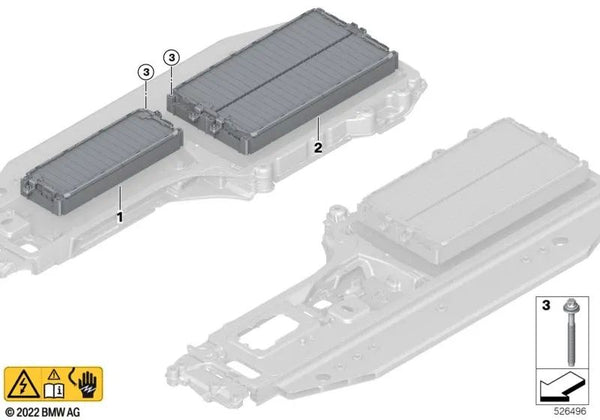 3
3
2
1
3
© 2022 BMW AG
526496