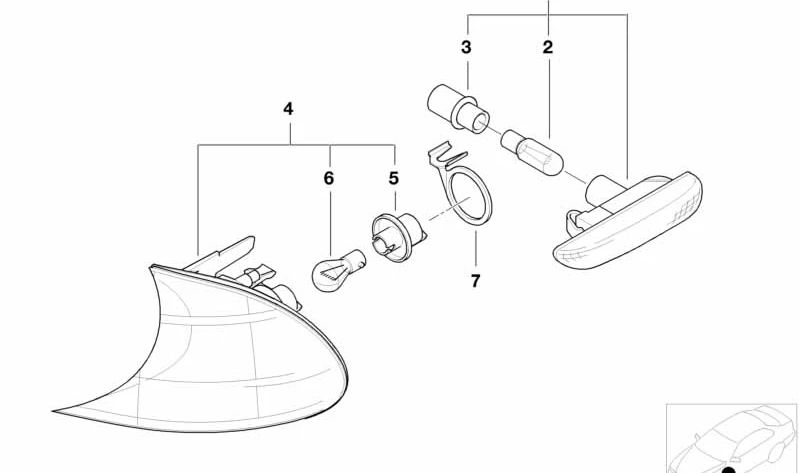 3
2
4
6
5
7