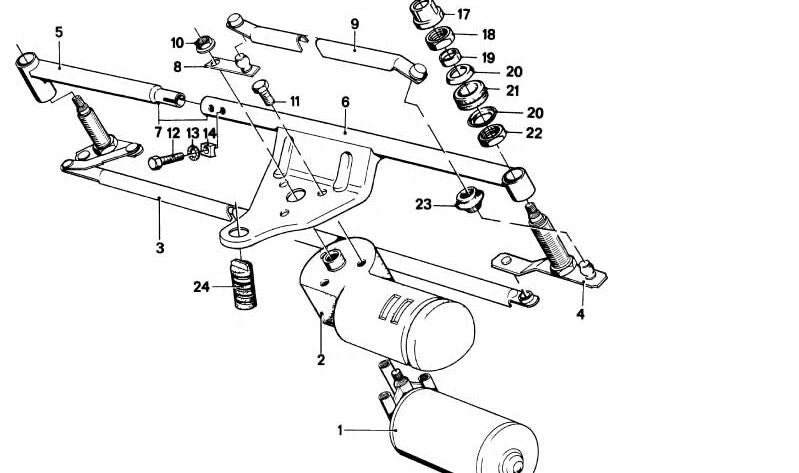 5
10
8
9
17
18
19
20
21
20
22
11
6
7
12
13
14
23
3
24
2
4
1