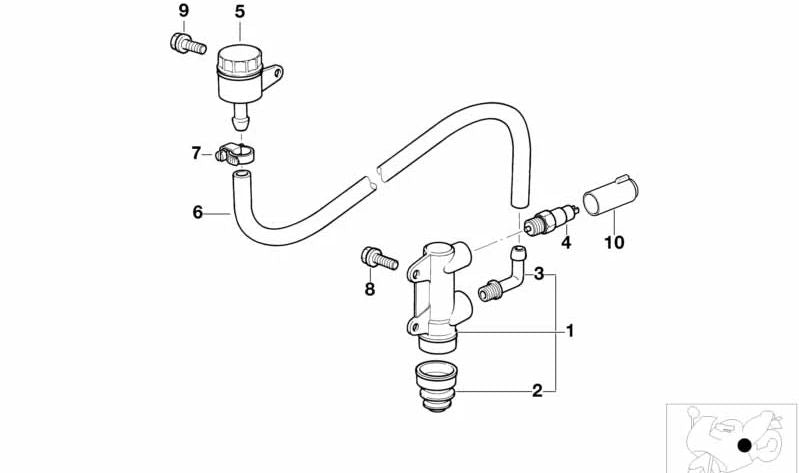 9
5
7
6
4
10
8
3
1
2