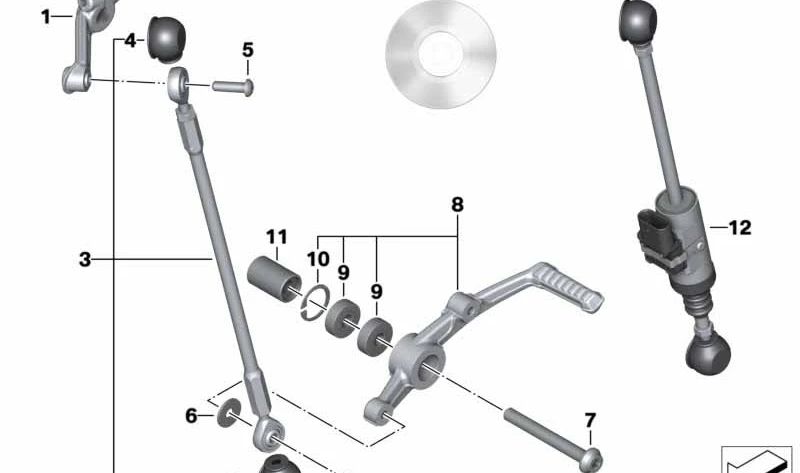 1
4
5
3
11
10
9
9
8
12
6
7