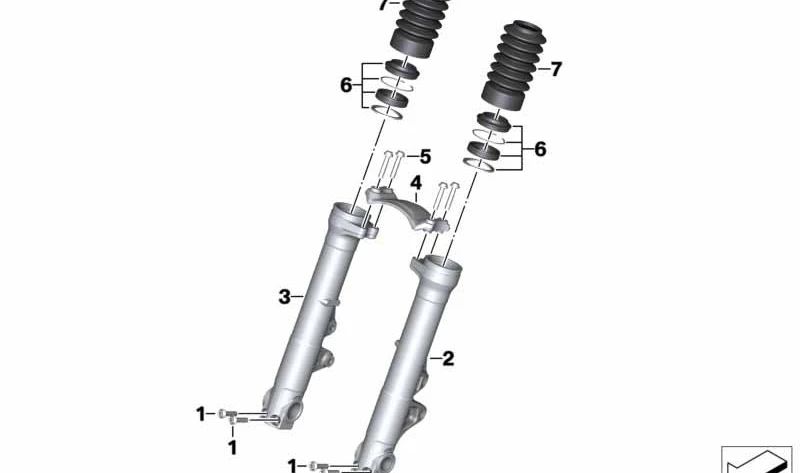 7
7
6
6
5
4
3
2
1
1
1