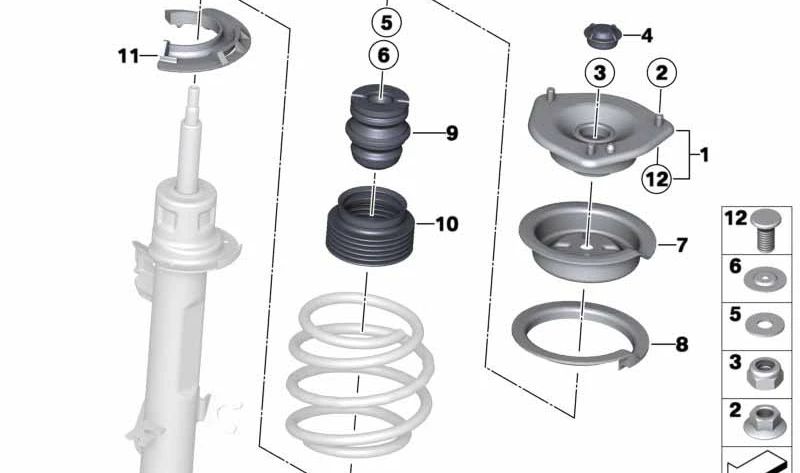 11
5
6
9
10
4
3
2
1
12
7
8
12
6
5
3
2