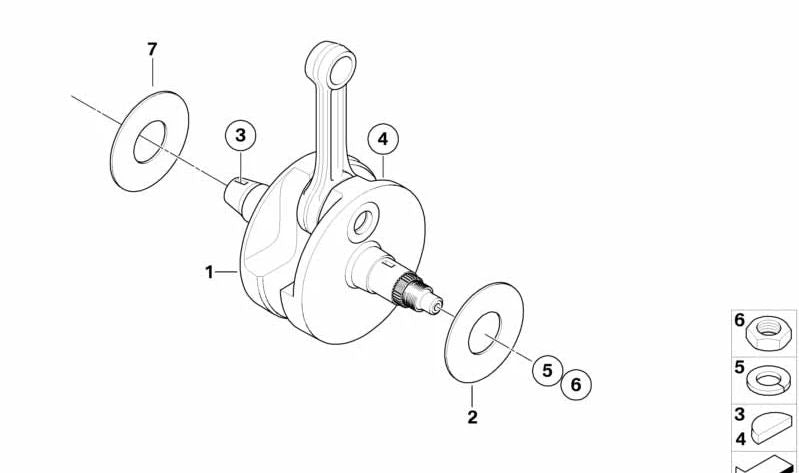 7
3
4
1
5
6
2
6
5
3
4