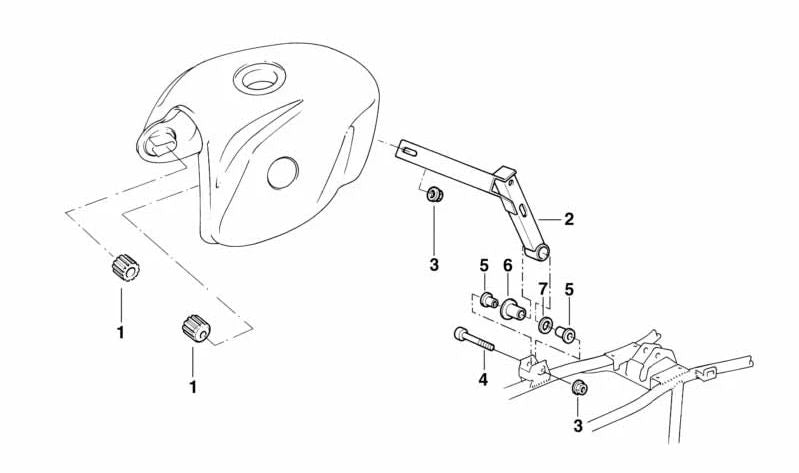 2
3
5
6
7
5
1
1
4
3