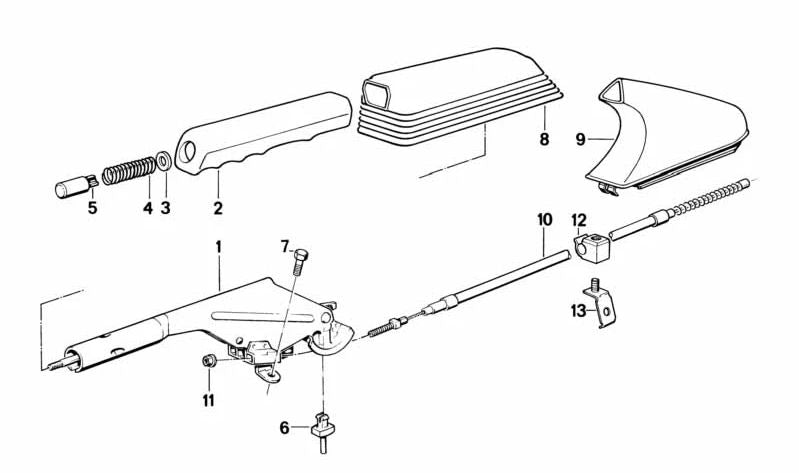 8
9
5
4
3
2
10
12
1
7
13
11
6