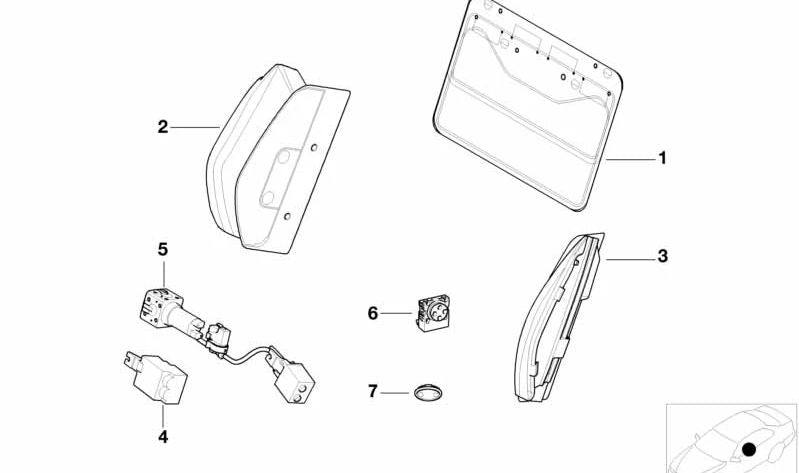 2
1
5
3
6
7
4