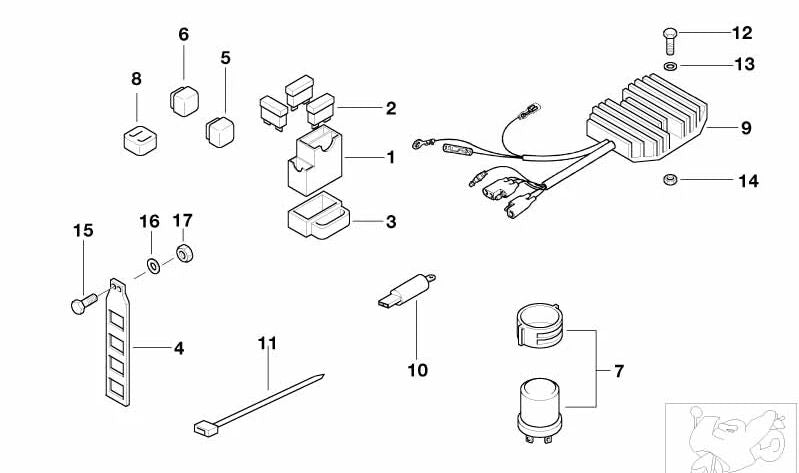 6
5
8
2
1
3
12
13
9
14
15
16
17
4
11
10
7