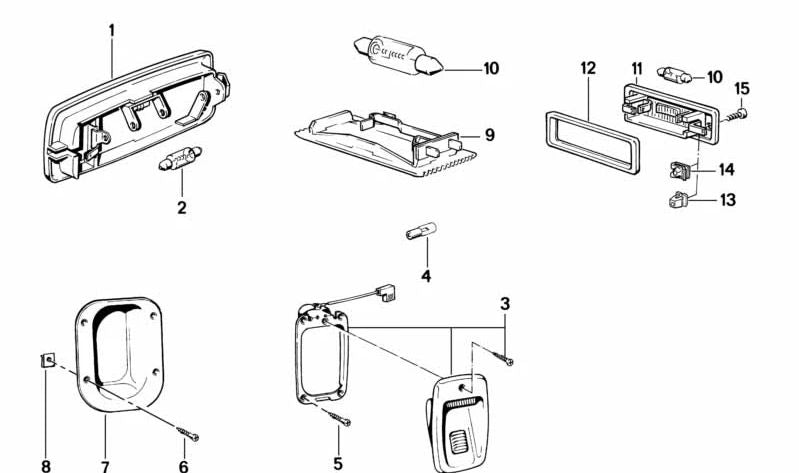 1
10
12
11
10
15
9
14
13
2
4
3
8
7
6
5