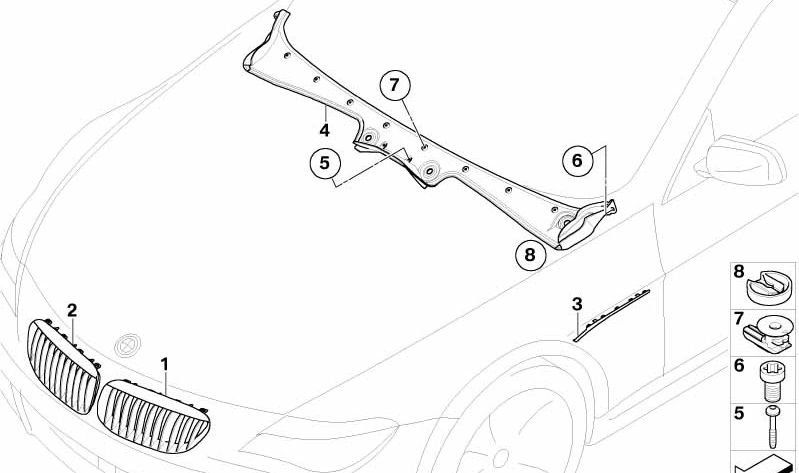 7
4
5
6
8
2
1
3
8
7
6
5