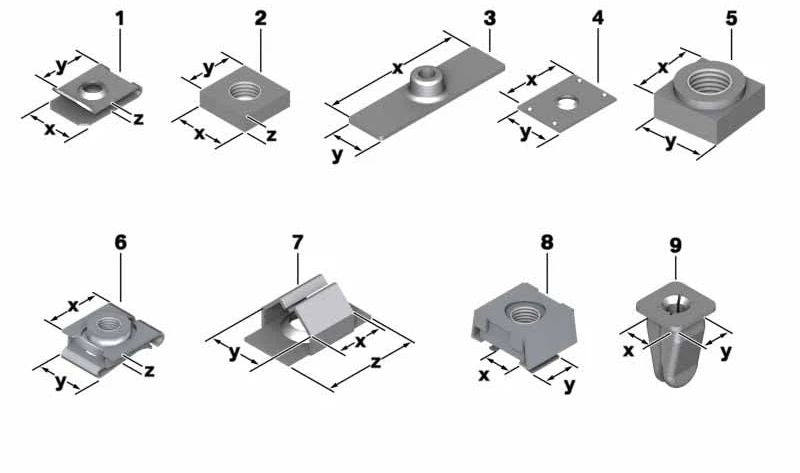 1
y
x
z
2
y
x
z
3
x
y
4
x
y
5
x
y
6
x
y
z
7
y
x
z
8
x
y
9
x
y