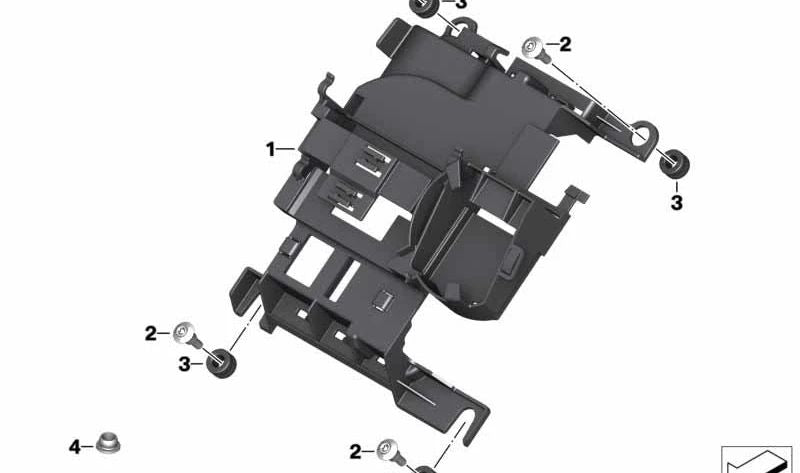 3
2
1
3
2
3
4
2