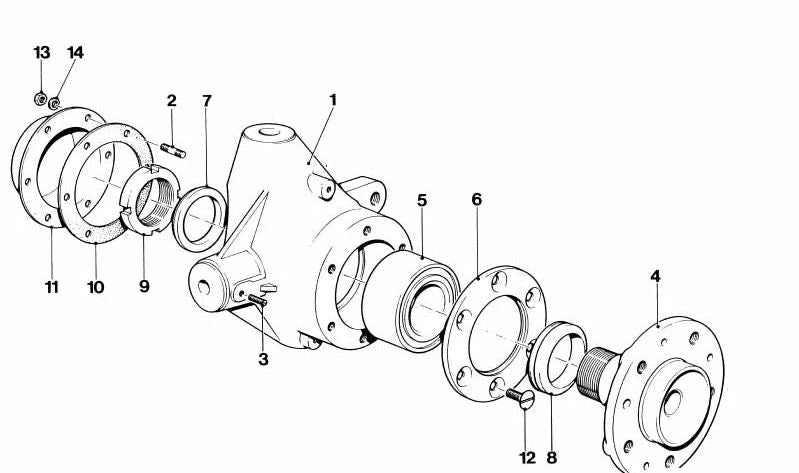 13
14
2
7
1
5
6
4
11
10
9
3
12
8