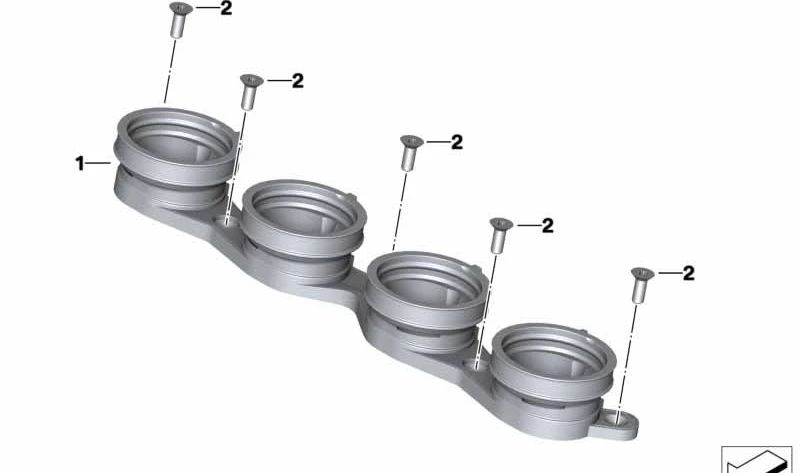 2
2
1
2
2
2