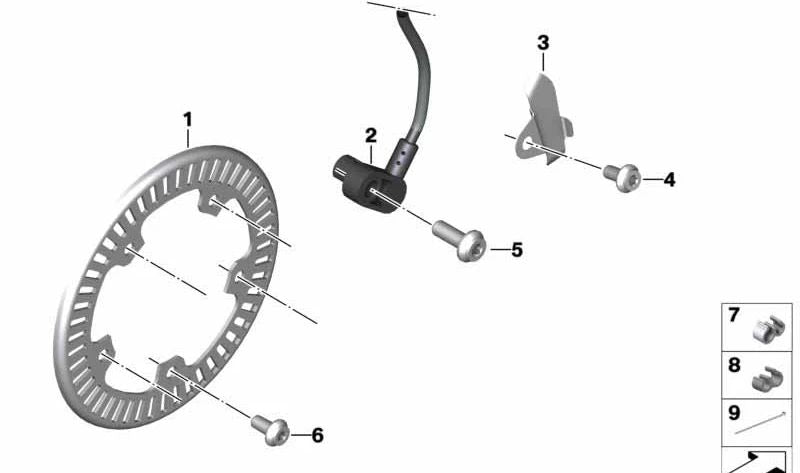 1
2
3
4
5
6
7
8
9