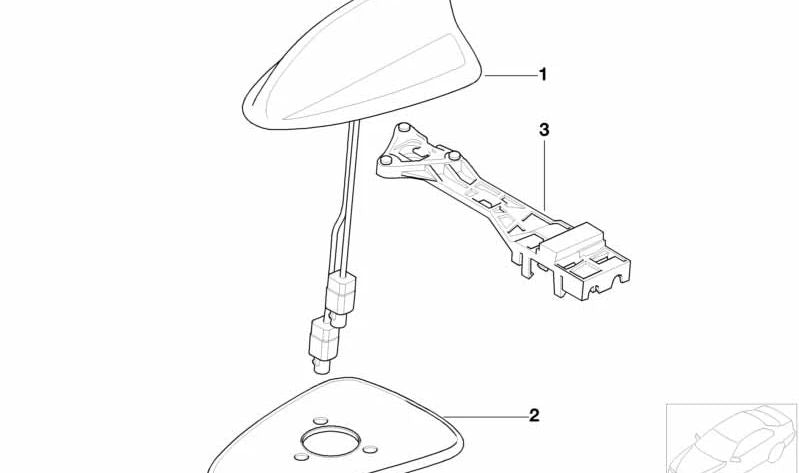 1
3
2