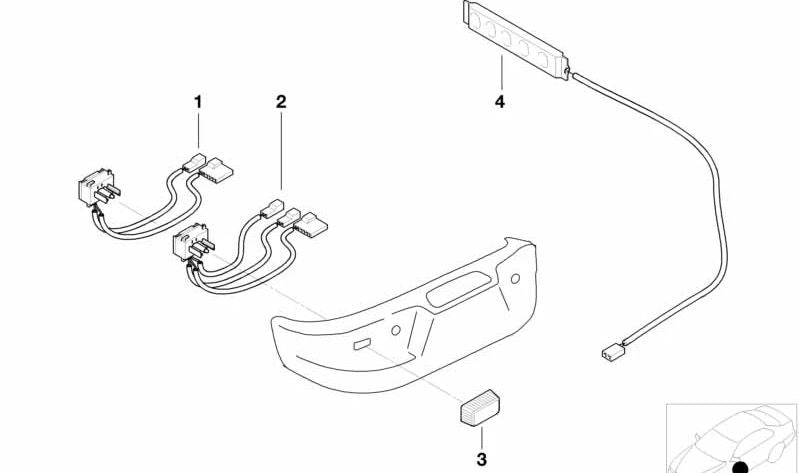 1
2
4
3