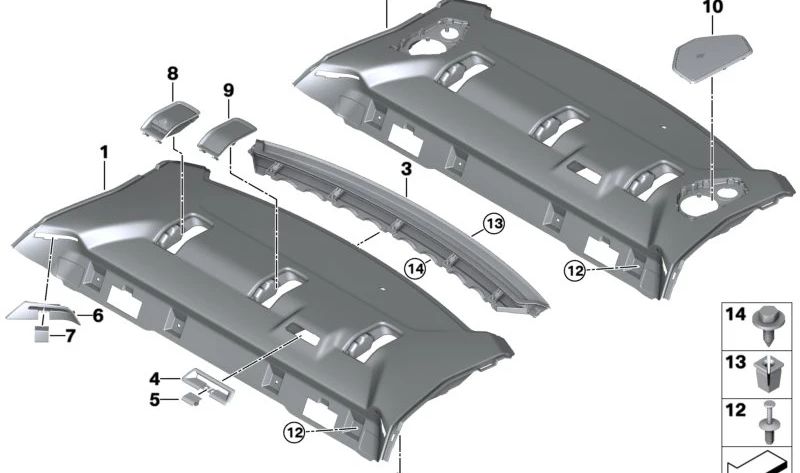 10
8
9
1
3
13
14
12
6
7
4
5
12
14
13
12