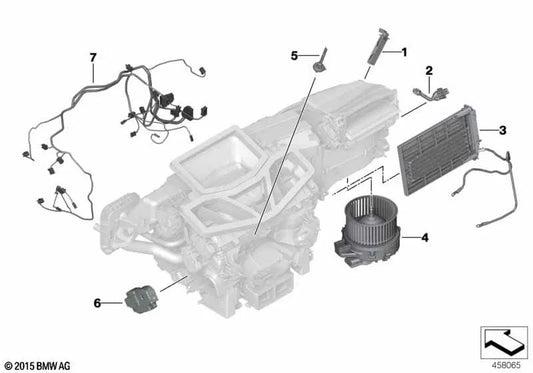 7
5
1
2
3
4
6
© 2015 BMW AG
458065