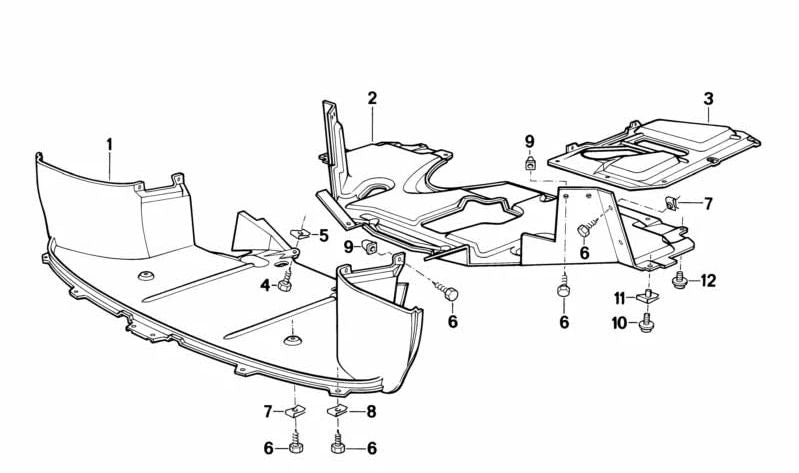 1
2
3
9
7
5
9
6
4
12
6
6
11
10
7
8
6
6