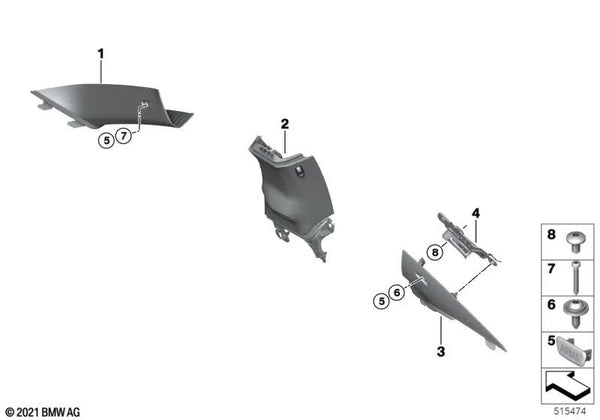 1
5 7
2
4
8
5 6
3
8
7
6
5
© 2021 BMW AG
515474