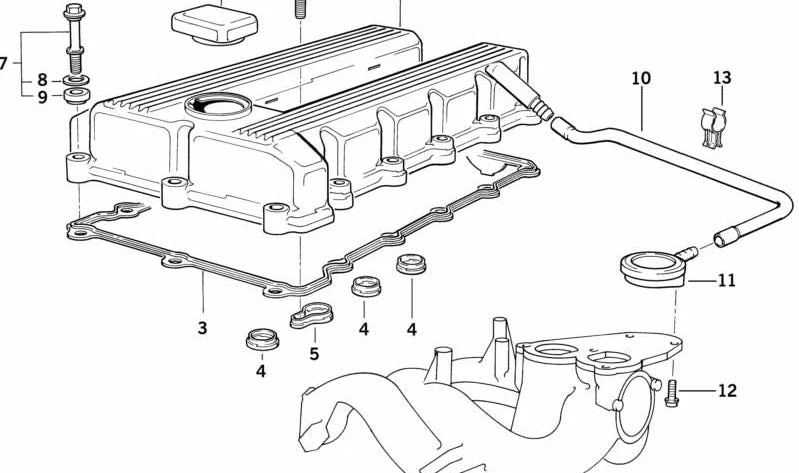 7
8
9
10
13
11
3
4
4
5
4
12