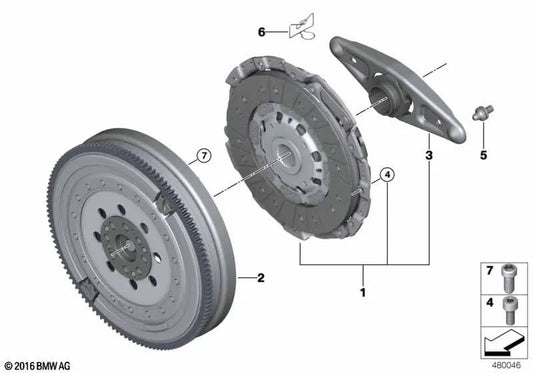 6
7
4
3
5
2
1
7
4
© 2016 BMW AG
480046