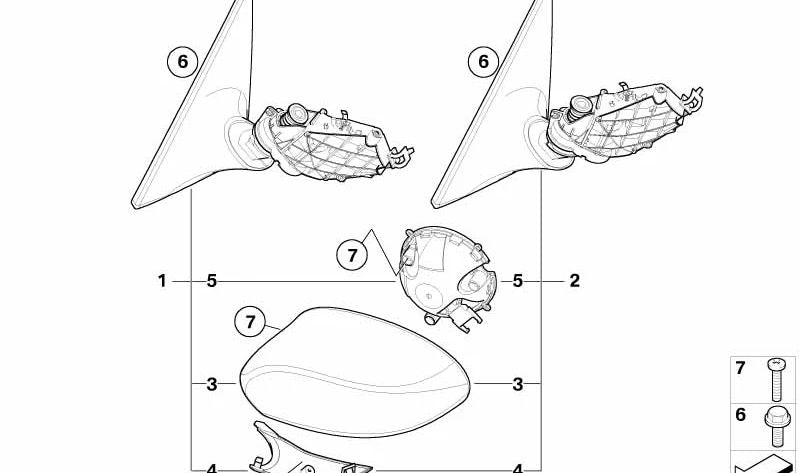 6
6
7
1
5
5
2
7
3
3
4
4
7
6