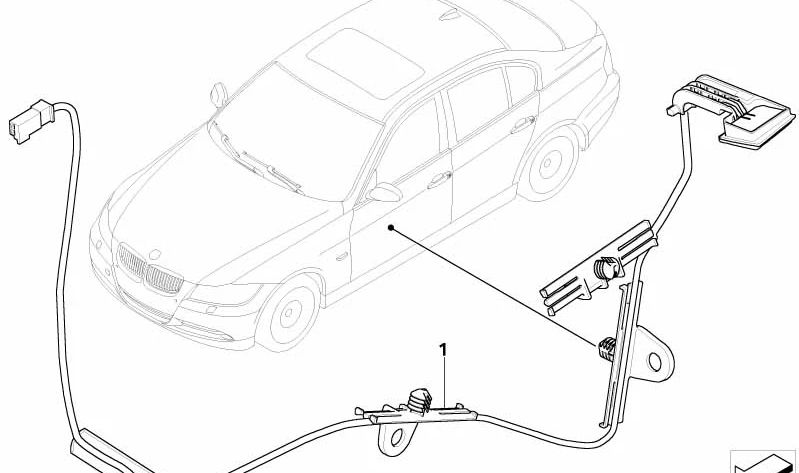 1