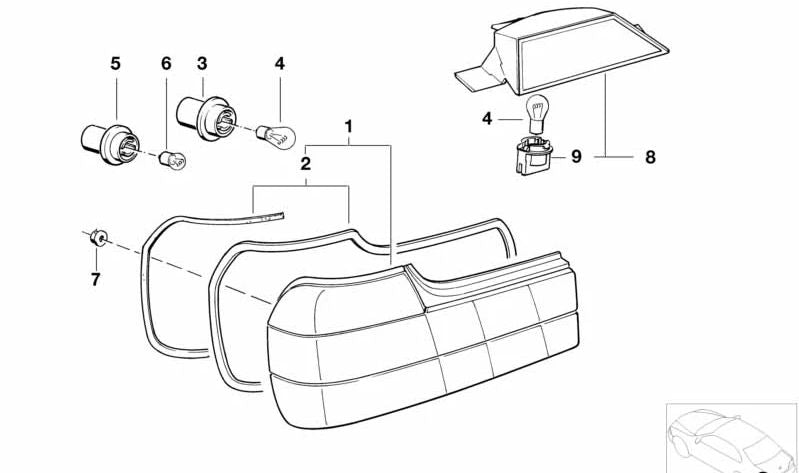 5
6
3
4
1
2
7
4
9
8